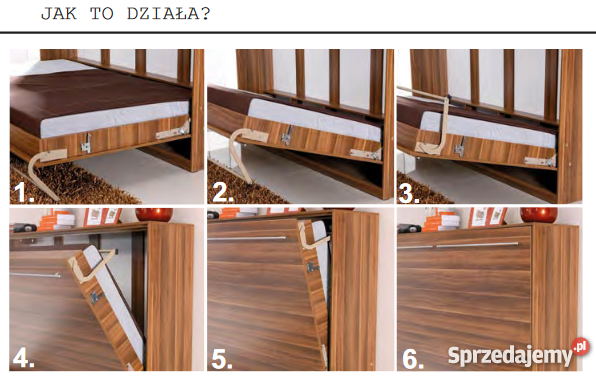 JAK TO DZIAŁA?

1.

2.

3.

4.

5.

6.

Sprzedajemy.pl