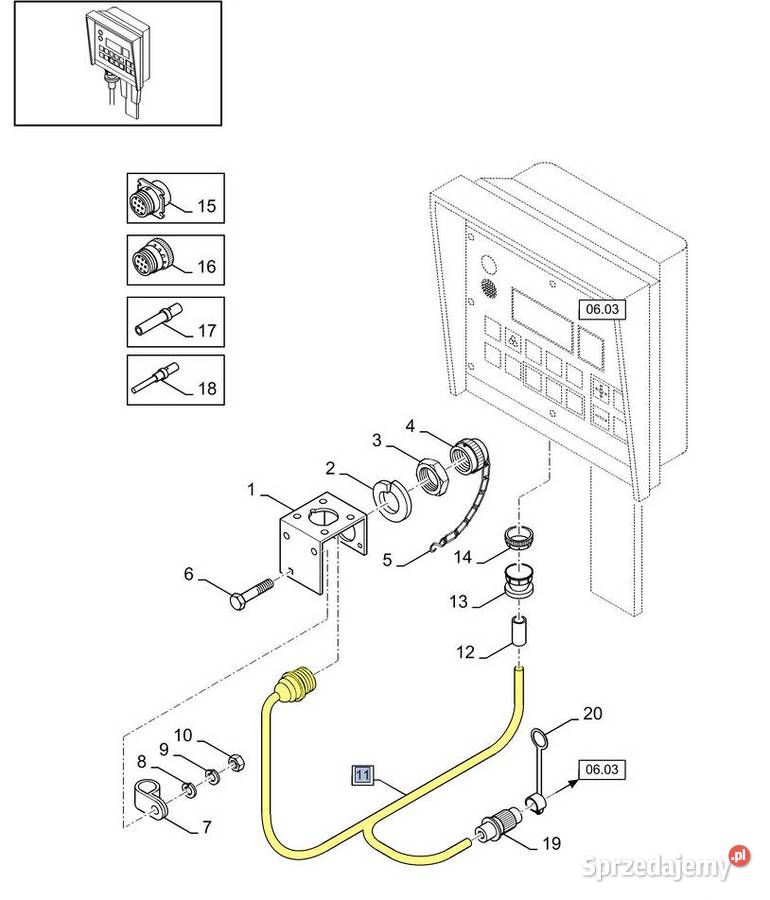 15
16
17
18
06.03
4
3
2
1
5
14
6
13
12
20
10
9
8
11
06.03
7
19
Sprzedajemy.pl