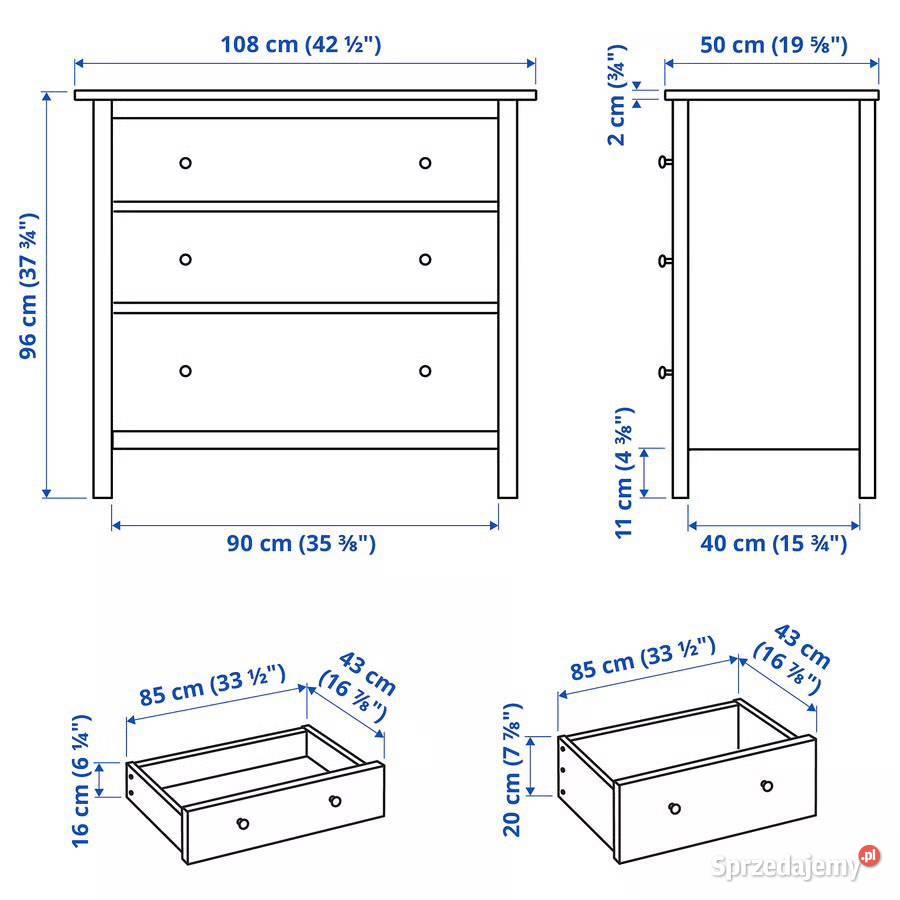 108 cm (42 ½")
96 cm (37 ¾")
90 cm (35 ⅜")
50 cm (19 ⅝")
2 cm (¾")
11 cm (4 ⅜")
40 cm (15 ¾")
85 cm (33 ½")
43 cm (16 ⅞")
16 cm (6 ¼")
85 cm (33 ½")
43 cm (16 ⅞")
20 cm (7 ⅞")
Sprzedajemy.pl