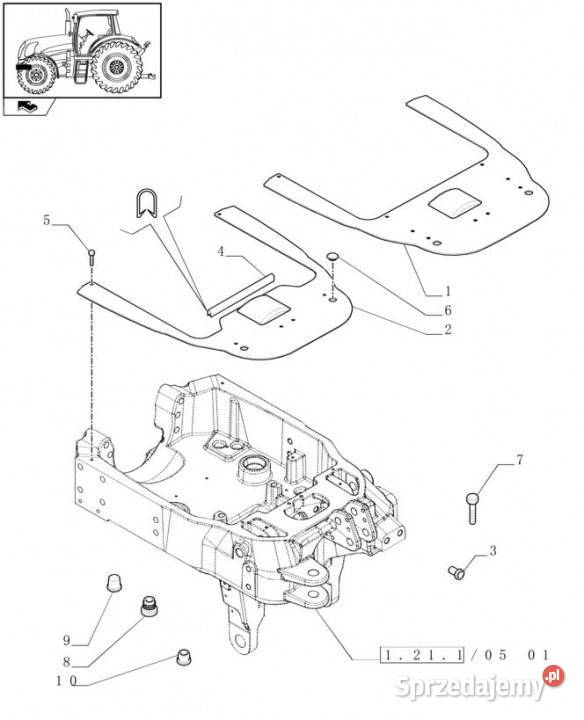 5
4
1
6
2
7
3
9
8
10
1.21.1/05 01
Sprzedajemy.pl