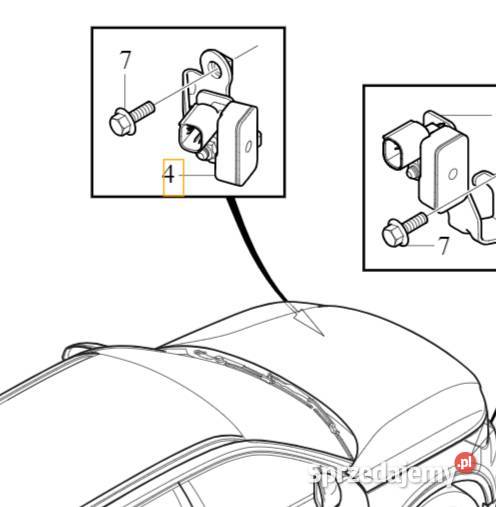 7
4
7
sprzedajemy.pl