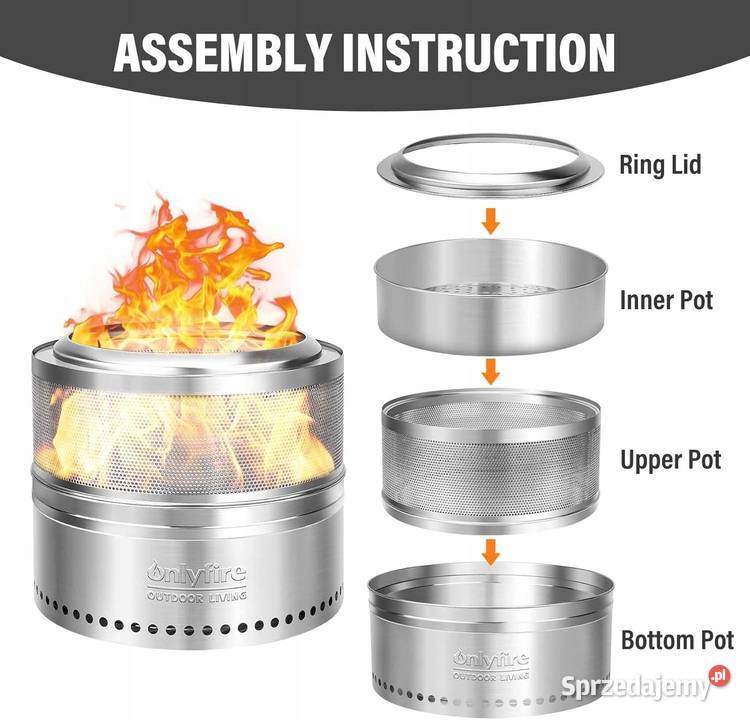 ASSEMBLY INSTRUCTION

Onlyfire
OUTDOOR LIVING

Ring Lid

Inner Pot

Upper Pot

Bottom Pot

Onlyfire
OUTDOOR LIVING

Sprzedajemy.pl