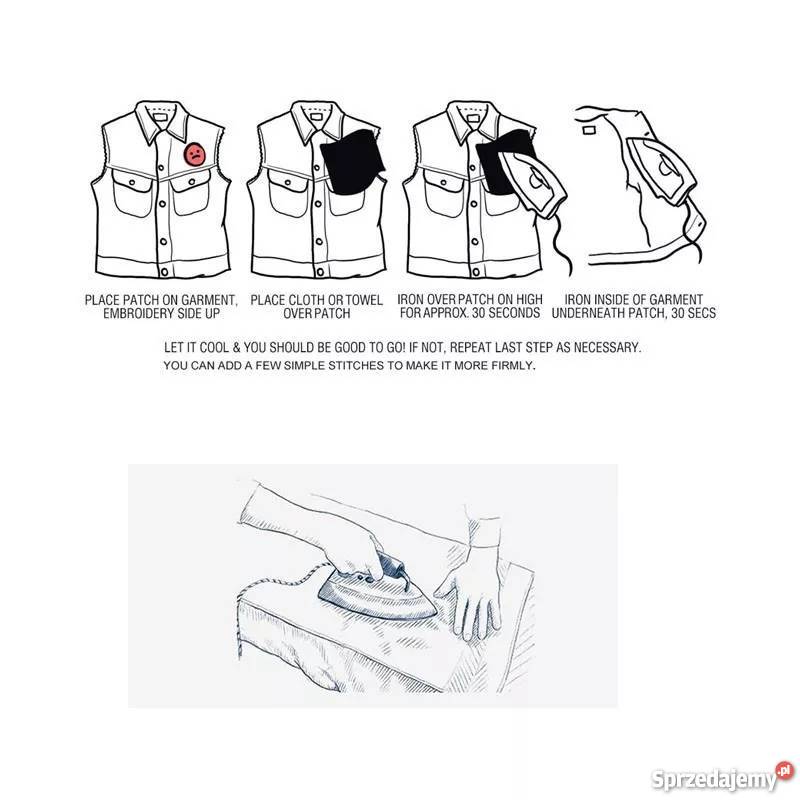 PLACE PATCH ON GARMENT, EMBROIDERY SIDE UP

PLACE CLOTH OR TOWEL OVER PATCH

IRON OVER PATCH ON HIGH FOR APPROX. 30 SECONDS

IRON INSIDE OF GARMENT UNDERNEATH PATCH, 30 SECS

LET IT COOL & YOU SHOULD BE GOOD TO GO! IF NOT, REPEAT LAST STEP AS NECESSARY.
YOU CAN ADD A FEW SIMPLE STITCHES TO MAKE IT MORE FIRMLY.

Sprzedajemy.pl