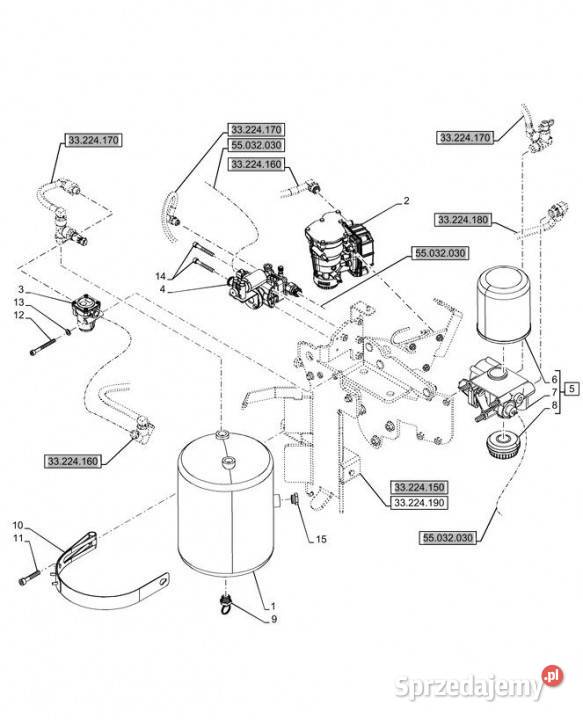 33.224.170
33.224.170
55.032.030
33.224.160
33.224.170
2
33.224.180
55.032.030
14
4
3
13
12
6
7
8
5
33.224.160
33.224.150
33.224.190
15
55.032.030
10
11
1
9
Sprzedajemy.pl