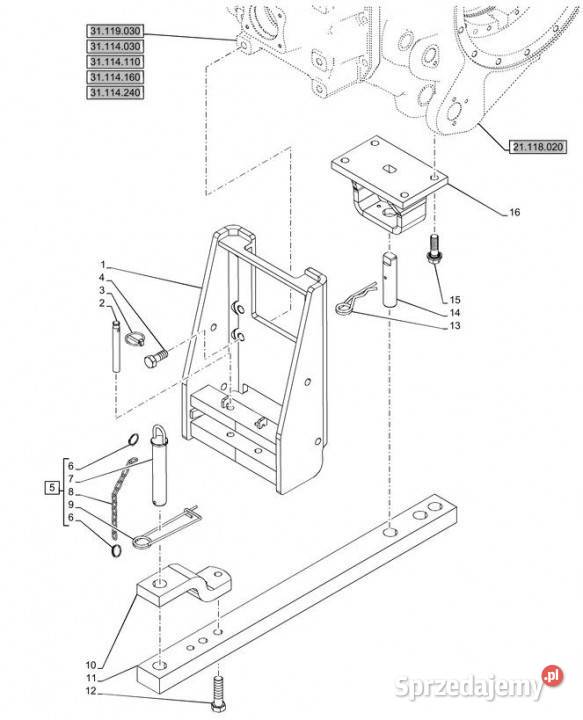 31.119.030
31.114.030
31.114.110
31.114.160
31.114.240

21.118.020

16

1
4
3
2

15
14
13

5
6
7
8
9
6

10
11
12

Sprzedajemy.pl