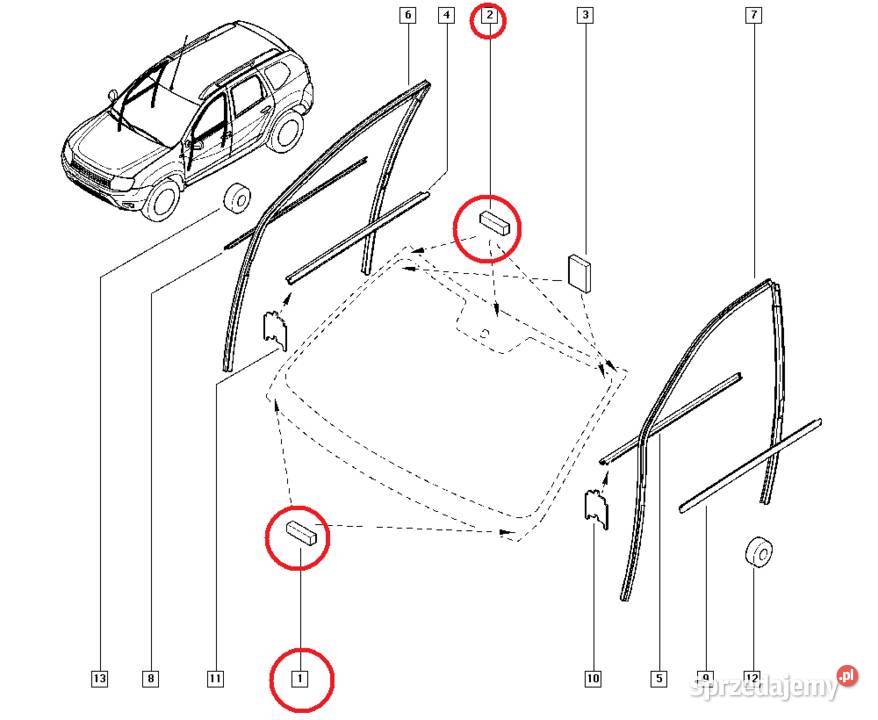 6
4
2
3
7
13
8
11
1
10
5
9
12
sprzedajemy.pl