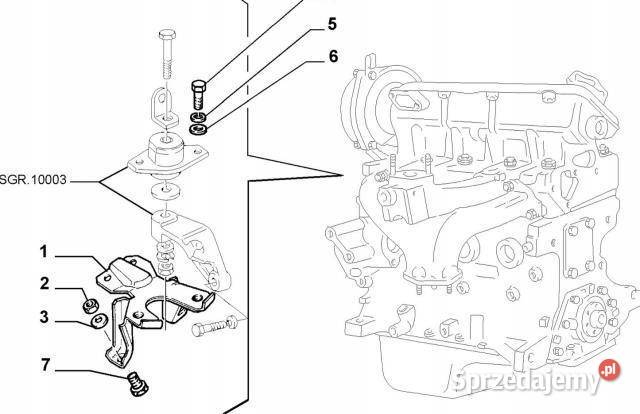 5
6
SGR.10003
1
2
3
7
Sprzedajemy.pl