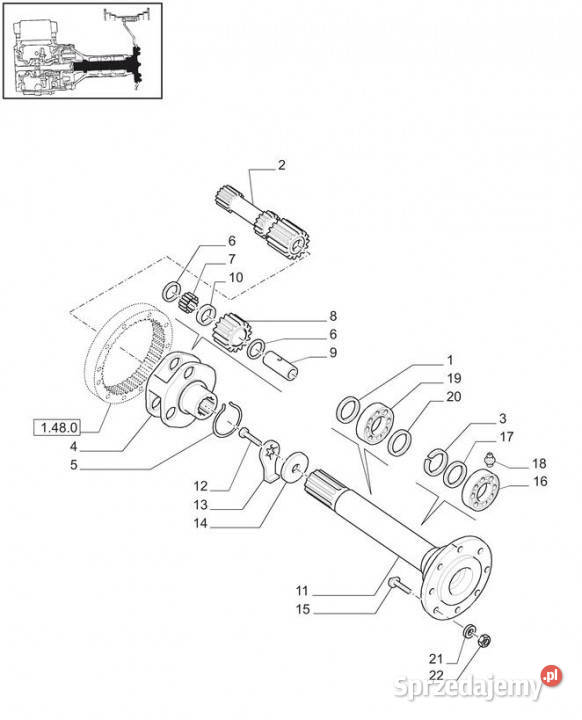 2

6

7

10

8

6

9

1

19

20

3

17

18

16

1.48.0

4

5

12

13

14

11

15

21

22

Sprzedajemy.pl