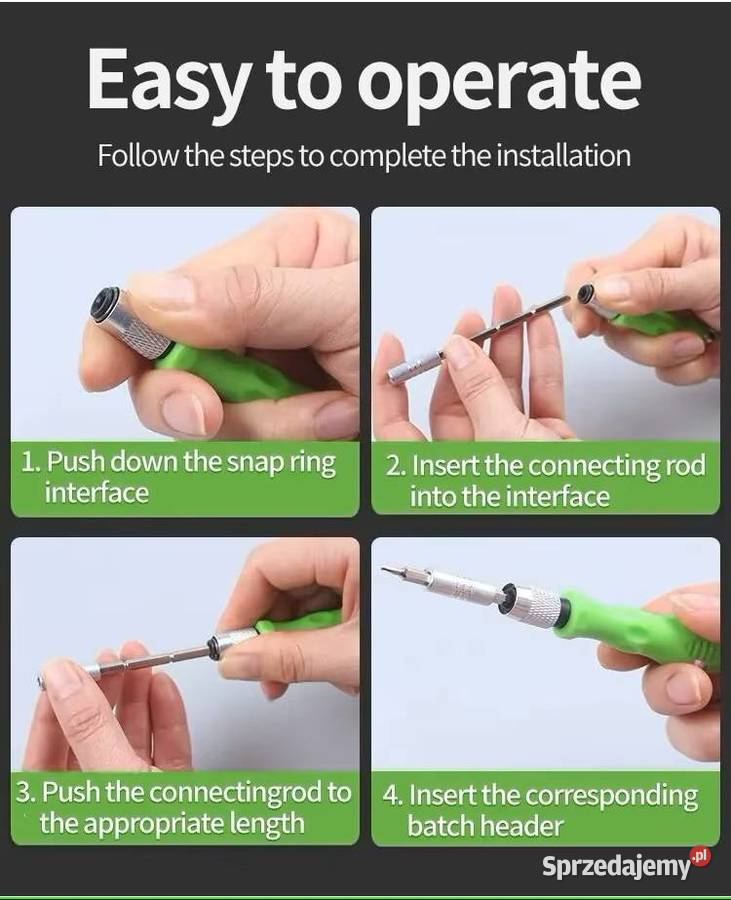 Easy to operate

Follow the steps to complete the installation

1. Push down the snap ring interface

2. Insert the connecting rod into the interface

3. Push the connectingrod to the appropriate length

4. Insert the corresponding batch header

Sprzedajemy.pl