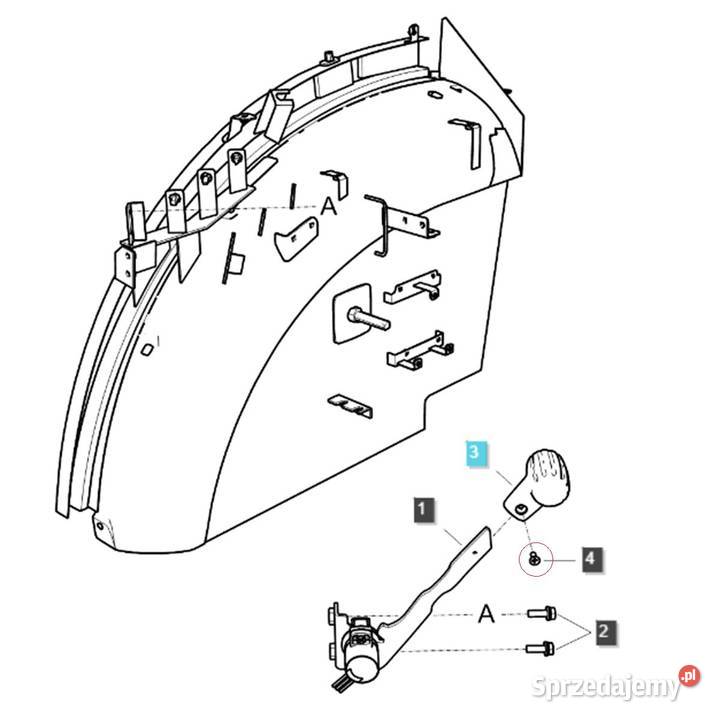 A
3
1
4
A
2
Sprzedajemy.pl