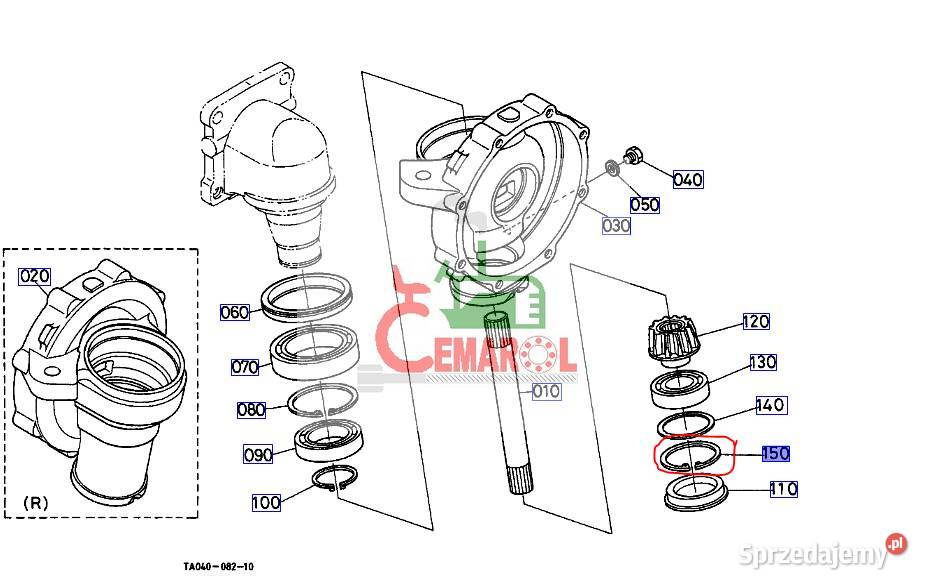 020

(R)

060

070

080

090

100

CEMAROL

010

030

050

040

120

130

140

150

110

TA040-082-10

Sprzedajemy.pl