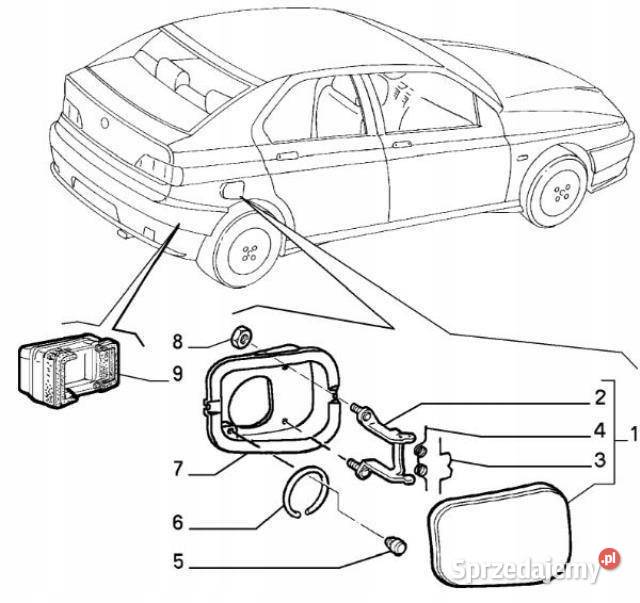 8
9
2
4
1
3
7
6
5
Sprzedajemy.pl