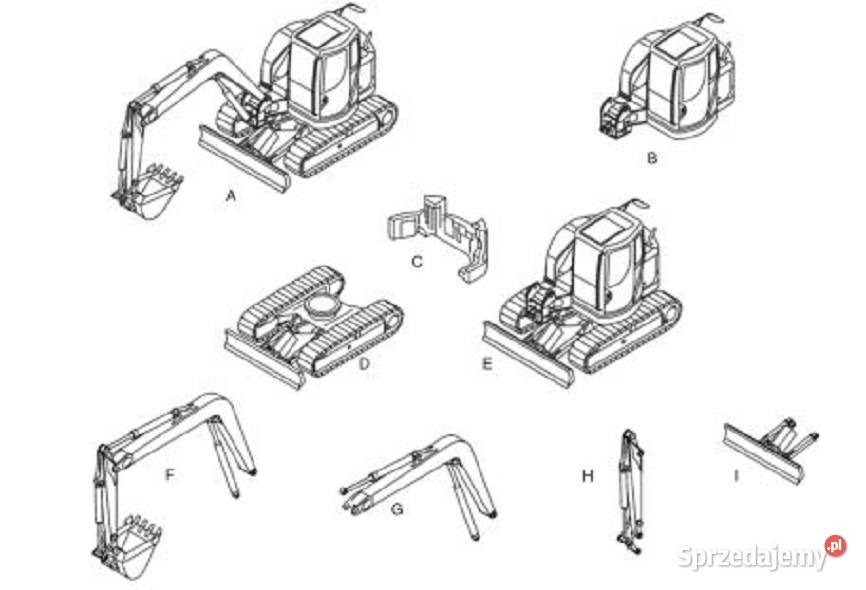 A

B

C

D

E

F

G

H

I

Sprzedajemy.pl