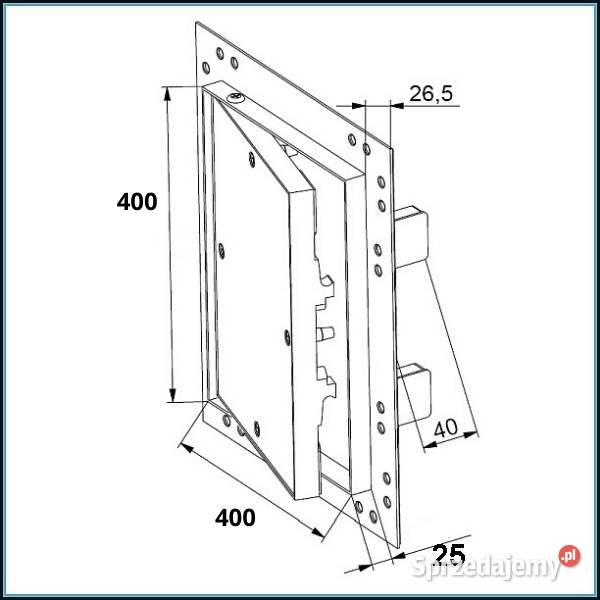 26,5
400
40
400
25
Sprzedajemy.pl