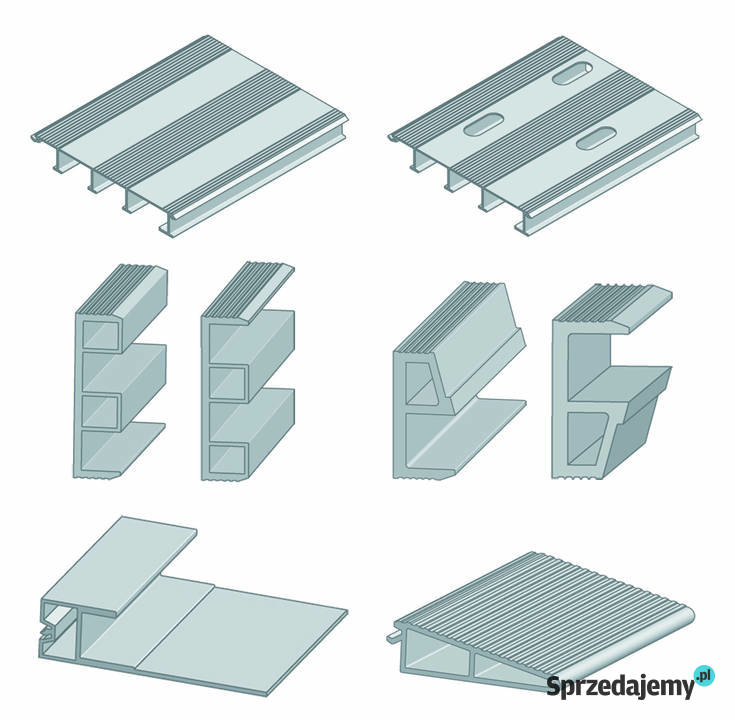 Sprzedajemy.pl