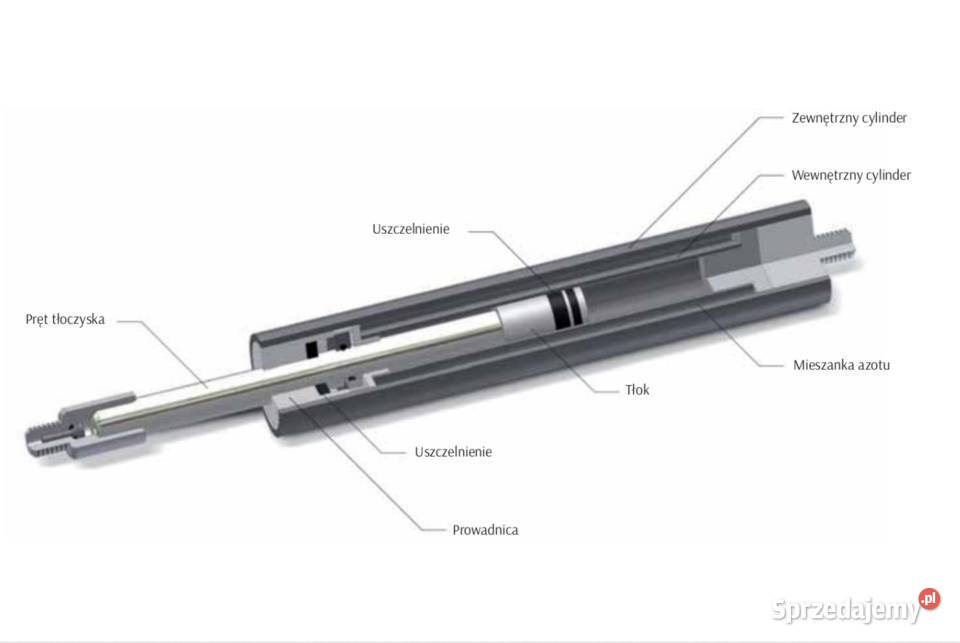 Zewnętrzny cylinder

Wewnętrzny cylinder

Uszczelnienie

Pręt tłoczyska

Mieszanka azotu

Tłok

Uszczelnienie

Prowadnica

Sprzedajemy.pl