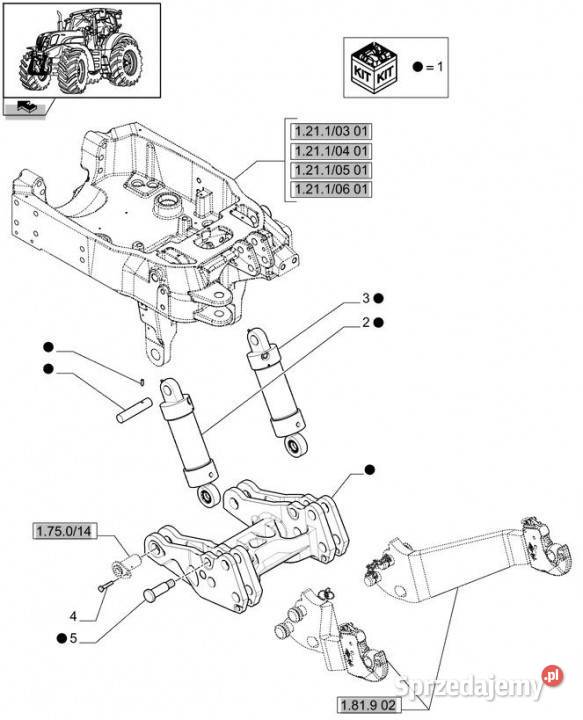 KIT KIT ● = 1

1.21.1/03 01
1.21.1/04 01
1.21.1/05 01
1.21.1/06 01

3 ●
2 ●
●
●
●
1.75.0/14
4
● 5
1.81.9 02

Sprzedajemy.pl