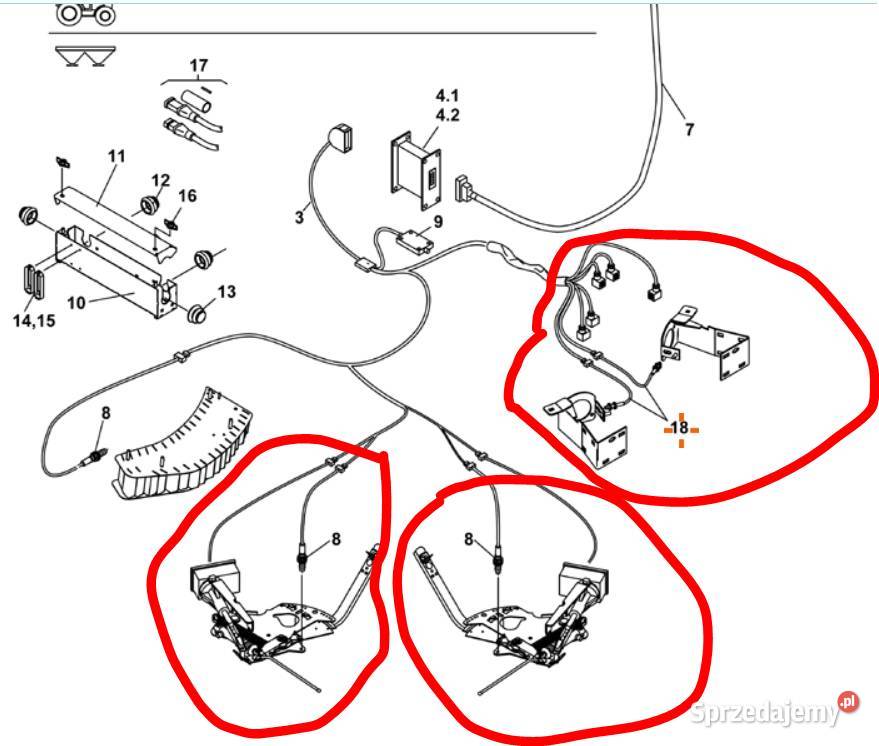 17
4.1
4.2
7
11
12
16
3
9
14,15
10
13
8
18
8
8
Sprzedajemy.pl