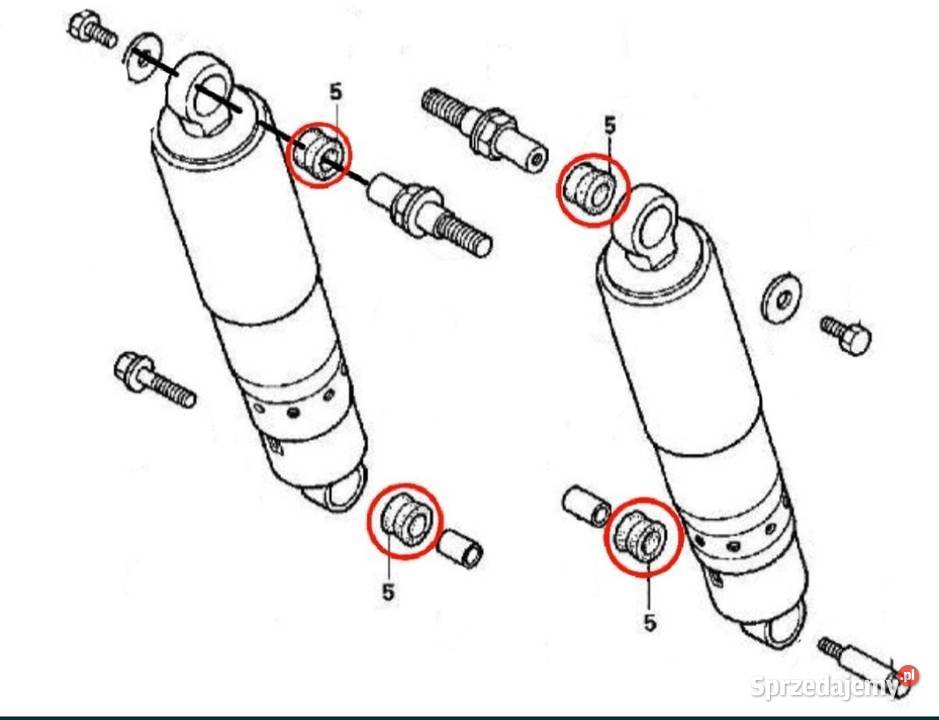 5
5
5
5
Sprzedajemy.pl