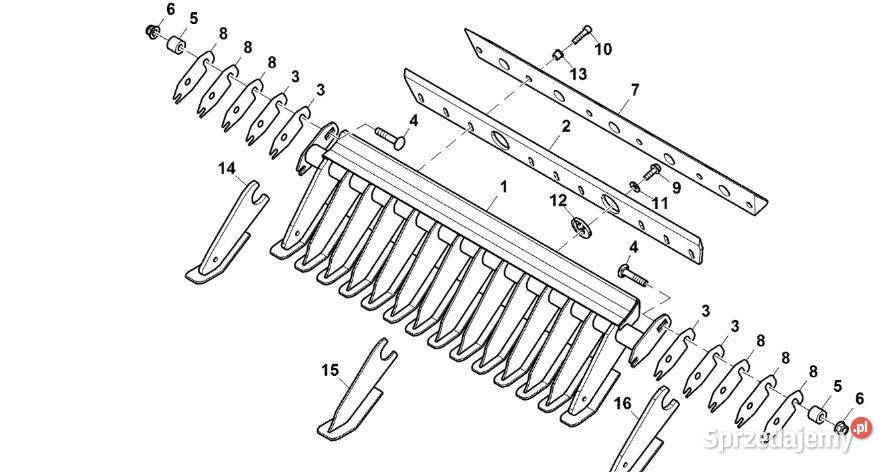 6
5
8
8
8
3
3
10
13
7
4
2
14
9
11
1
12
4
3
3
8
8
8
5
6
15
16
Sprzedajemy.pl