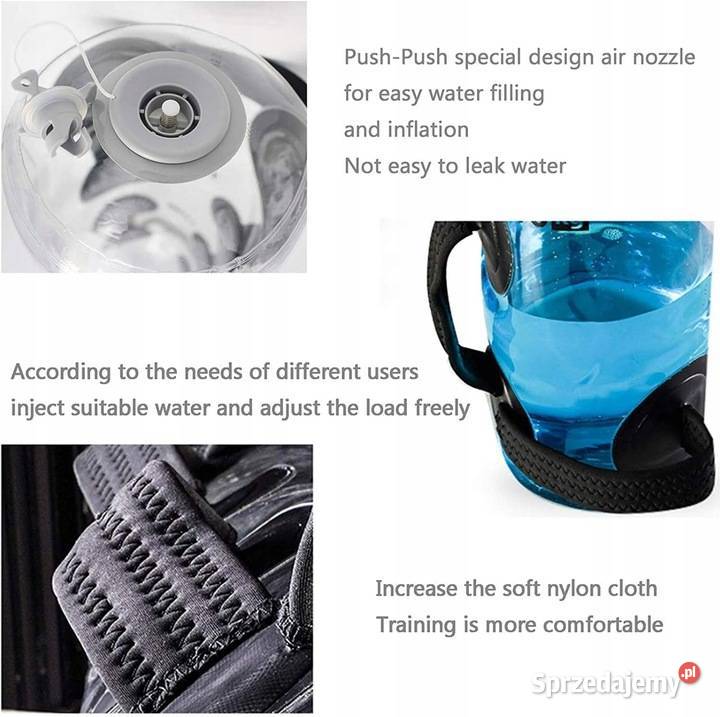 Push-Push special design air nozzle
for easy water filling
and inflation
Not easy to leak water

According to the needs of different users
inject suitable water and adjust the load freely

Increase the soft nylon cloth
Training is more comfortable

Sprzedajemy.pl