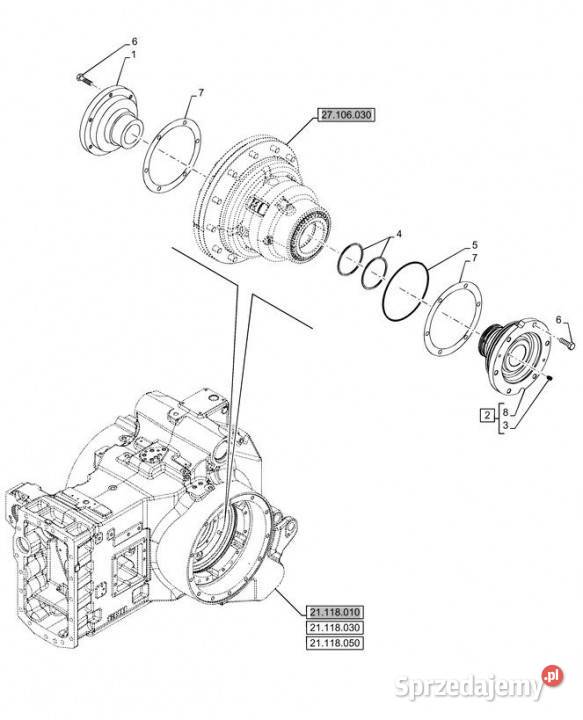 6
1
7
27.106.030
4
5
7
6
2
8
3
21.118.010
21.118.030
21.118.050
Sprzedajemy.pl