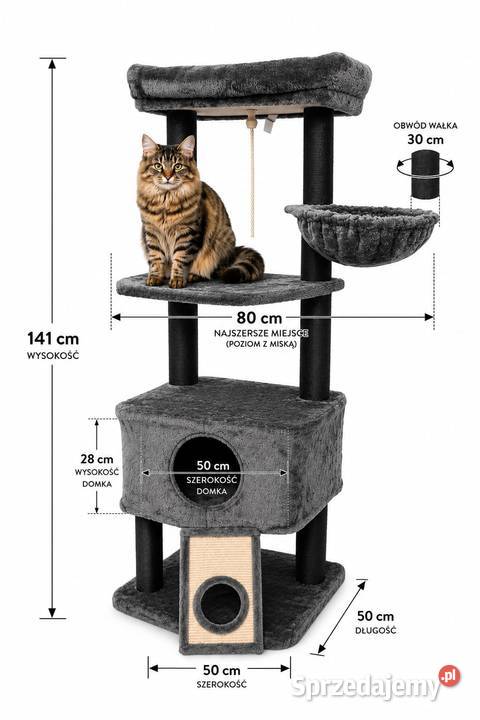 OBWÓD WAŁKA
30 cm

141 cm
WYSOKOŚĆ

80 cm
NAJSZERSZE MIEJSCE
(POZIOM Z MISKĄ)

28 cm
WYSOKOŚĆ
DOMKA

50 cm
SZEROKOŚĆ
DOMKA

50 cm
DŁUGOŚĆ

50 cm
SZEROKOŚĆ

Sprzedajemy.pl