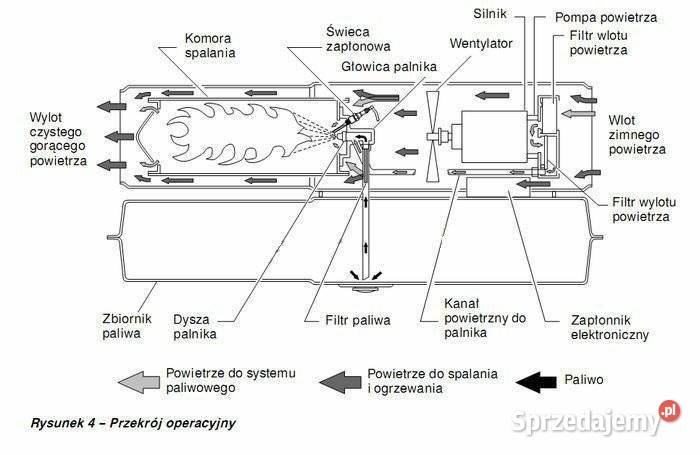 Komora spalania

Świeca zapłonowa

Głowica palnika

Wentylator

Silnik

Pompa powietrza

Filtr wlotu powietrza

Wylot czystego gorącego powietrza

Wlot zimnego powietrza

Filtr wylotu powietrza

Zbiornik paliwa

Dysza palnika

Filtr paliwa

Kanał powietrzny do palnika

Zapłonnik elektroniczny

Powietrze do systemu paliwowego

Powietrze do spalania i ogrzewania

Paliwo

Rysunek 4 – Przekrój operacyjny

Sprzedajemy.pl