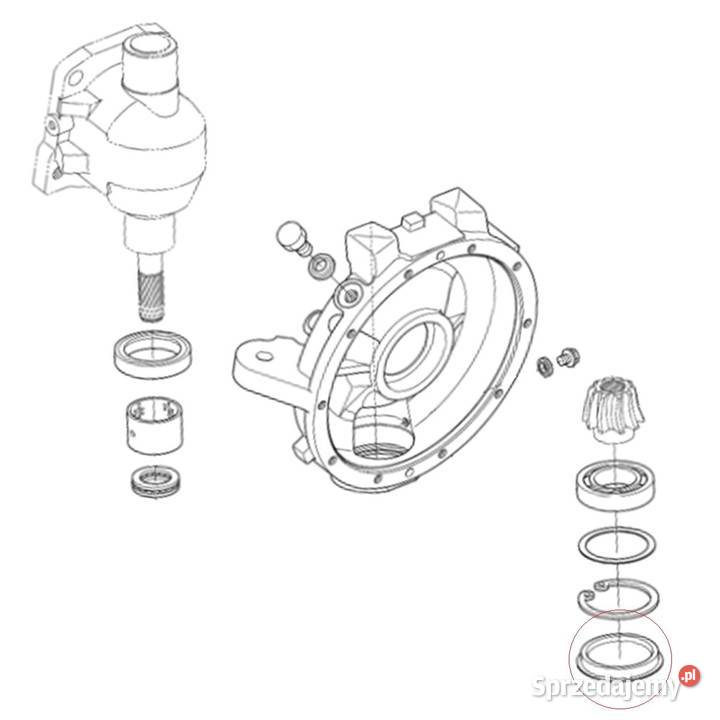 Sprzedajemy.pl