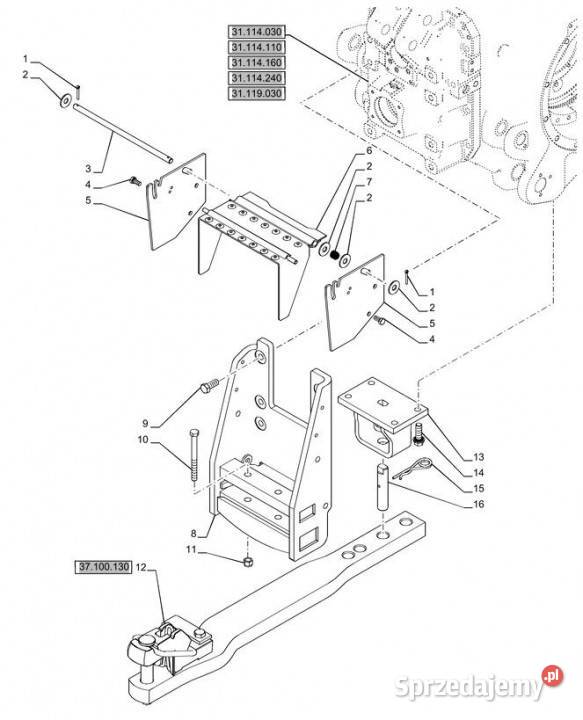 31.114.030
31.114.110
31.114.160
31.114.240
31.119.030

1
2
3
4
5
6
2
7
2
1
2
5
4
9
10
8
11
13
14
15
16
37.100.130
12

Sprzedajemy.pl