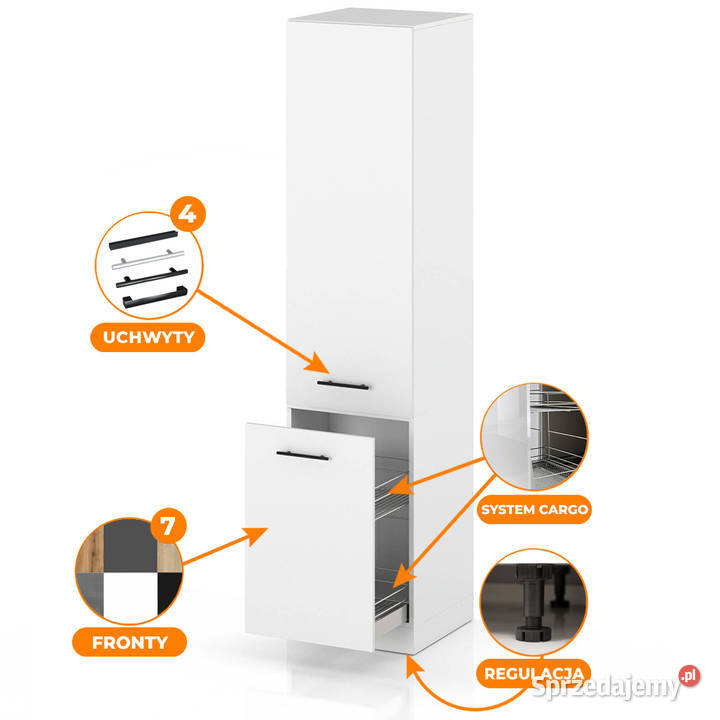 4

UCHWYTY

SYSTEM CARGO

7

FRONTY

REGULACJA

Sprzedajemy.pl