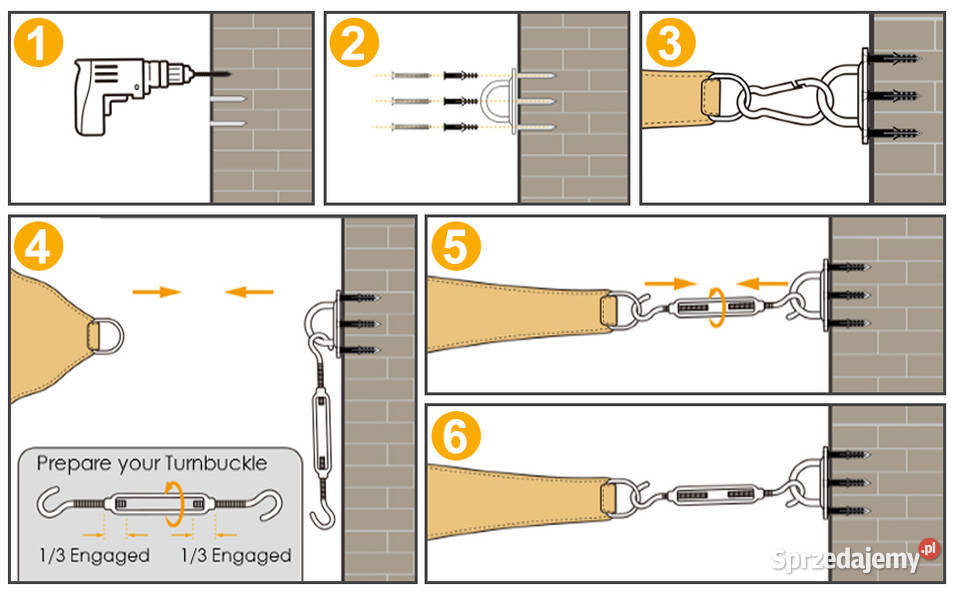 1

2

3

4

Prepare your Turnbuckle

1/3 Engaged

1/3 Engaged

5

6

Sprzedajemy.pl