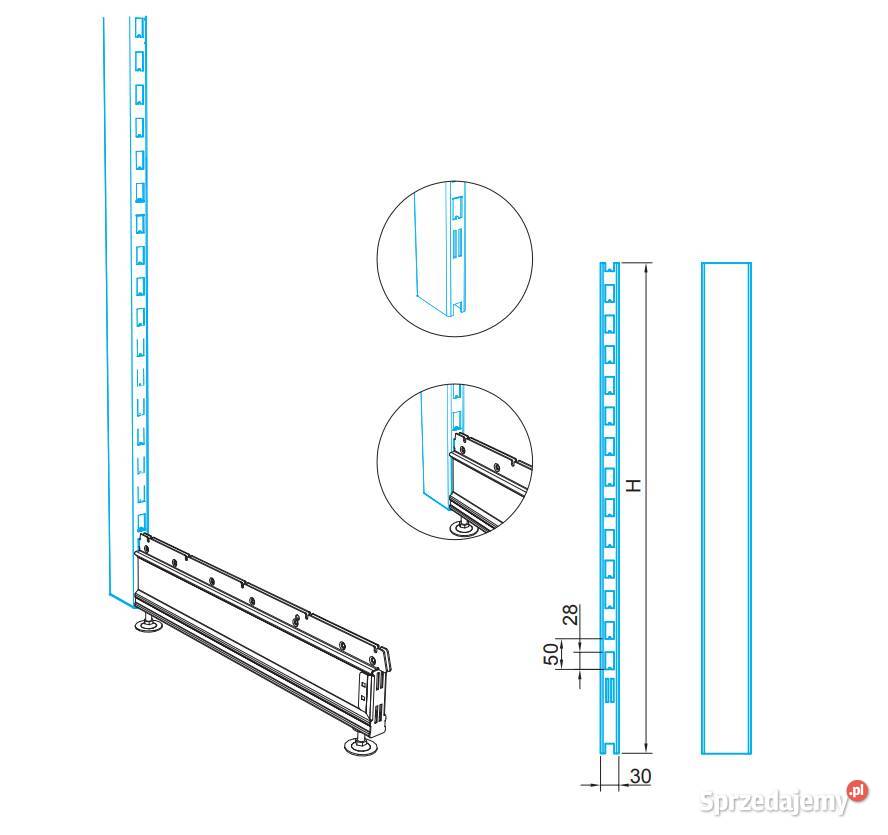 H
28
50
30
Sprzedajemy.pl