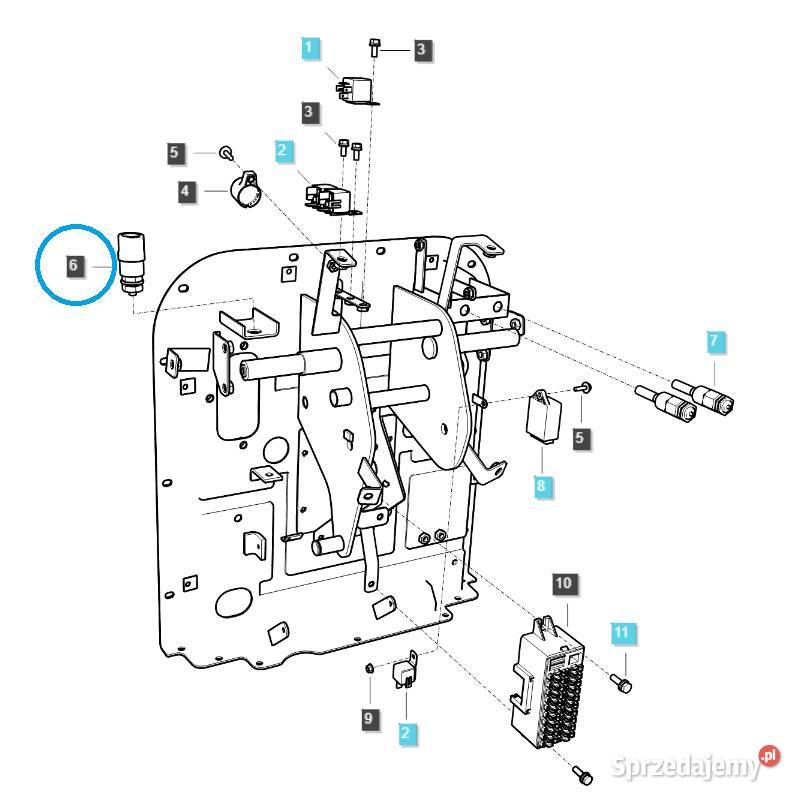 1
3
3
5
2
4
6
7
5
8
10
11
9
2
Sprzedajemy.pl