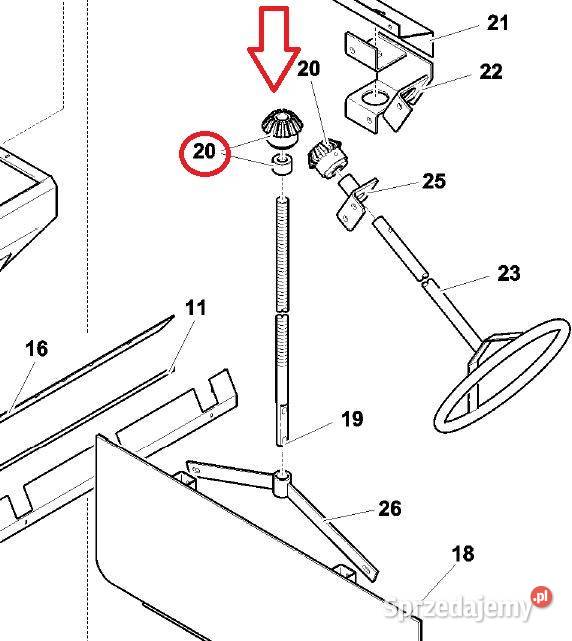 21
20
22
20
25
23
11
16
19
26
18
sprzedajemy.pl