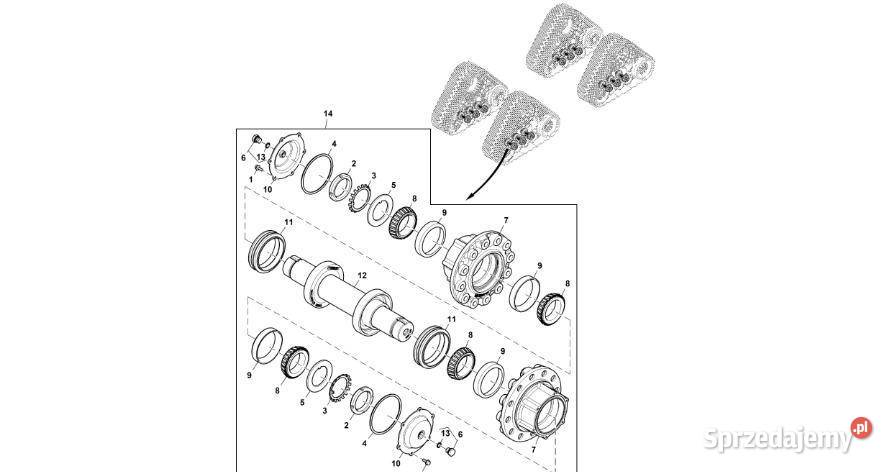 14
6
13
1
10
4
2
3
5
8
9
7
11
12
9
8
11
8
9
9
8
5
3
2
4
10
13
6
7
Sprzedajemy.pl