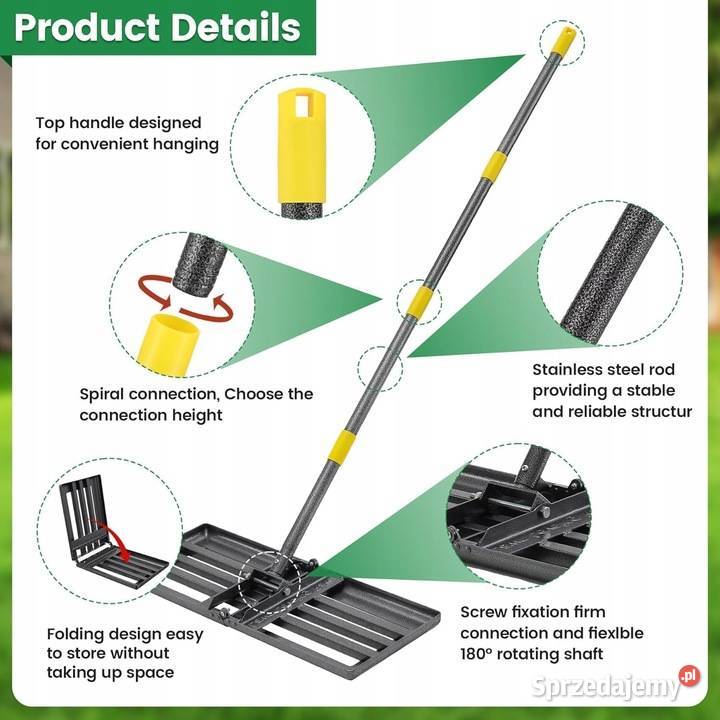 Product Details

Top handle designed for convenient hanging

Spiral connection, Choose the connection height

Stainless steel rod providing a stable and reliable structur

Folding design easy to store without taking up space

Screw fixation firm connection and fiexlble 180° rotating shaft

Sprzedajemy.pl