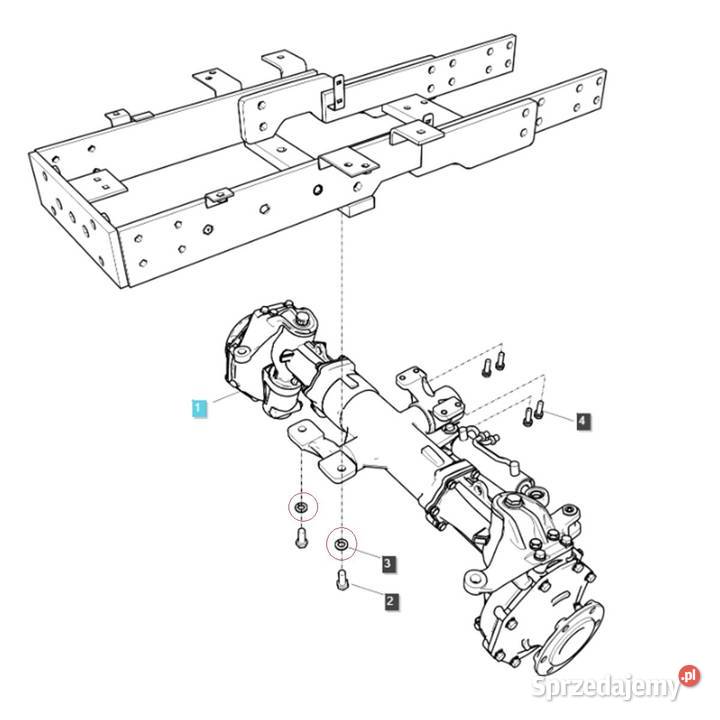 1
4
3
2
Sprzedajemy.pl