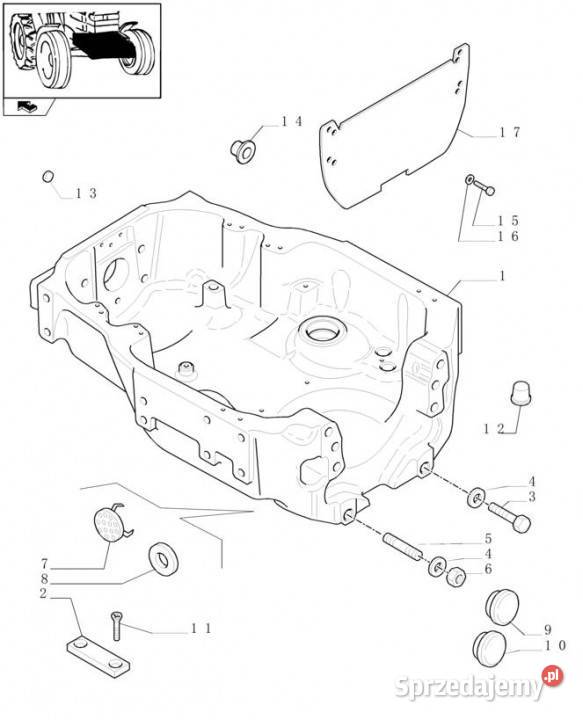 14
17
13
15
16
1
12
4
3
5
4
6
7
8
2
11
9
10
Sprzedajemy.pl