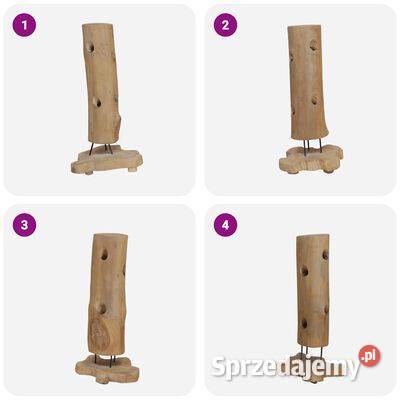 1

2

3

4

Sprzedajemy.pl