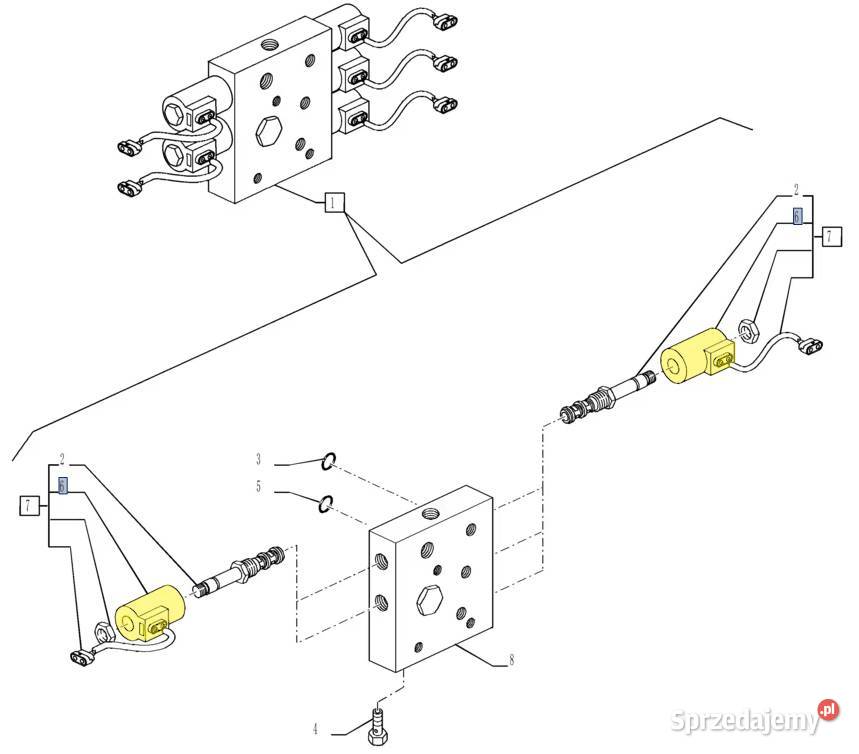 1
2
6
7
2
6
7
3
5
8
4
Sprzedajemy.pl