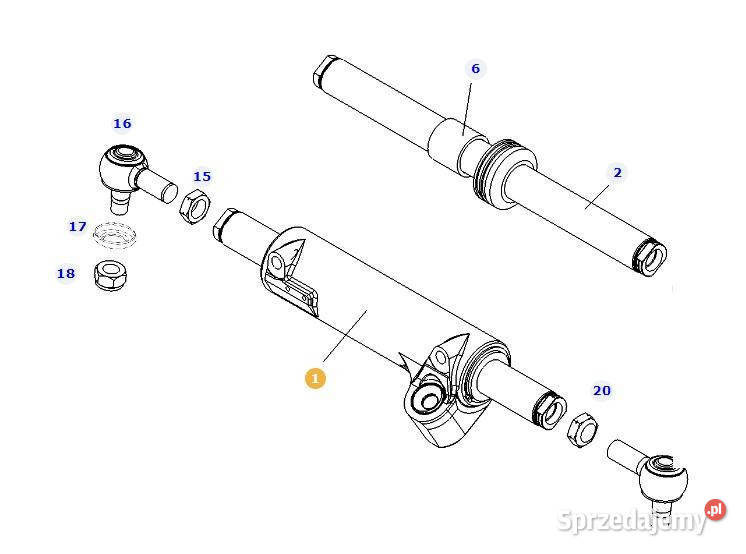 6
16
15
2
17
18
1
20
Sprzedajemy.pl