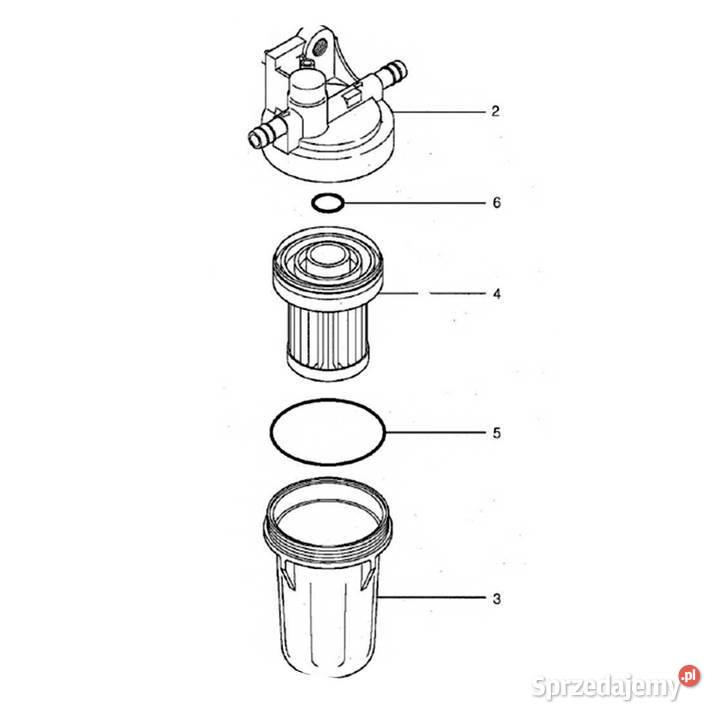 2
6
4
5
3
Sprzedajemy.pl