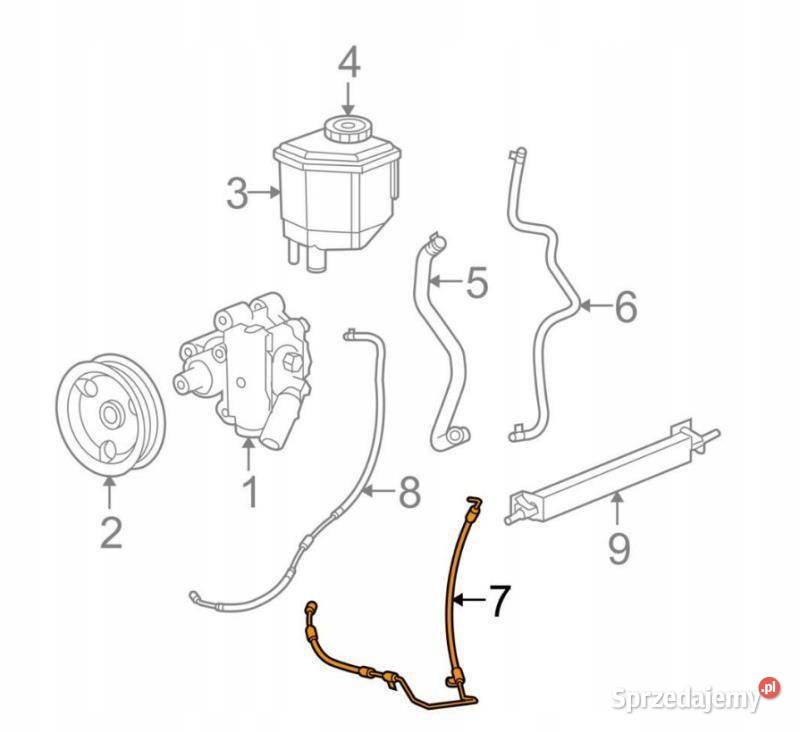 4
3
5
6
1
2
8
9
7
Sprzedajemy.pl