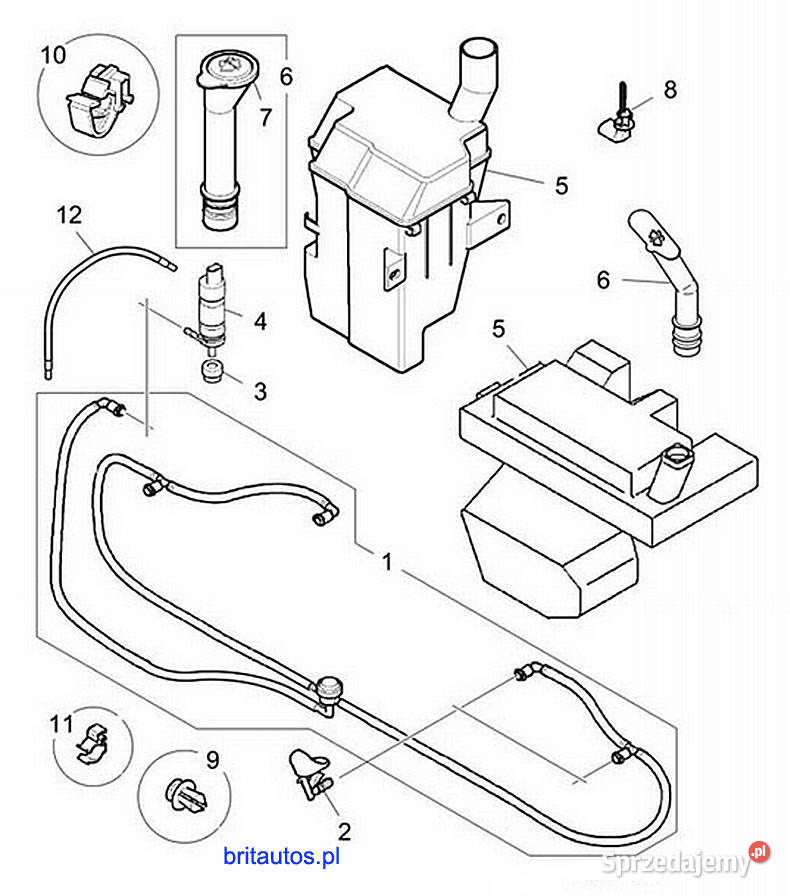 10
6
7
8
5
12
6
4
5
3
1
11
9
2
britautos.pl
Sprzedajemy.pl