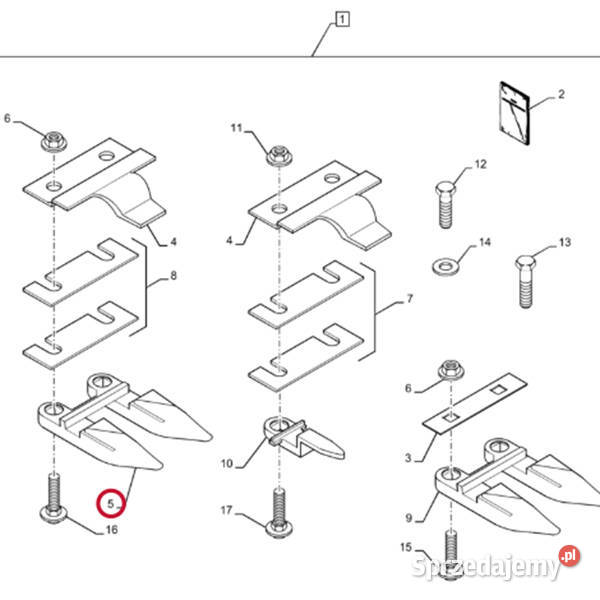 1
2
6
11
12
4
4
14
13
8
7
6
3
10
9
5
16
17
15
Sprzedajemy.pl