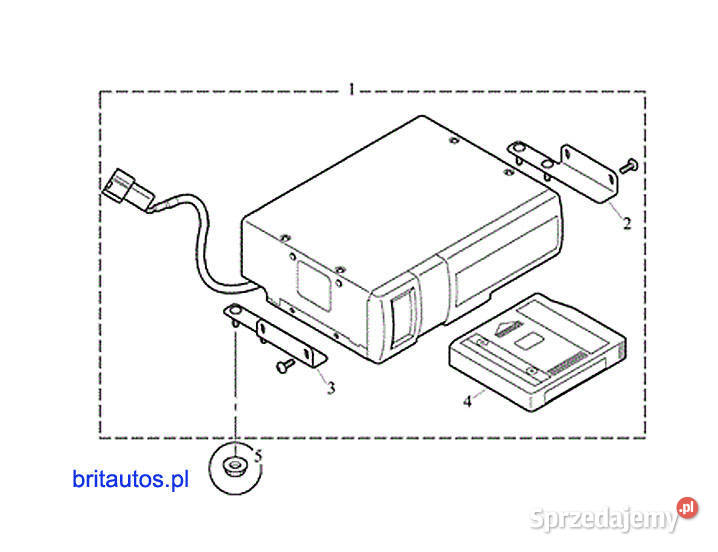 1
2
3
4
5
britautos.pl
Sprzedajemy.pl