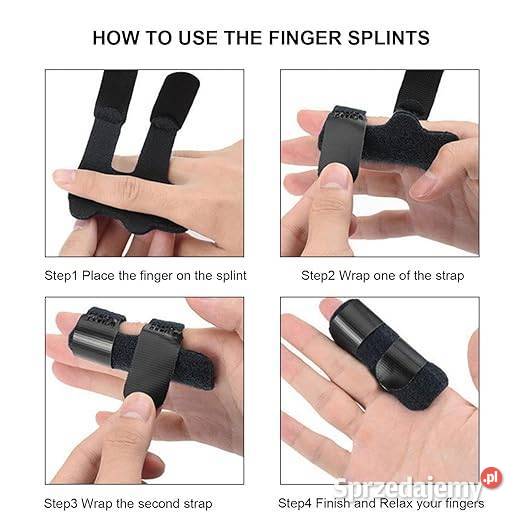 HOW TO USE THE FINGER SPLINTS

Step1 Place the finger on the splint

Step2 Wrap one of the strap

Step3 Wrap the second strap

Step4 Finish and Relax your fingers

Sprzedajemy.pl