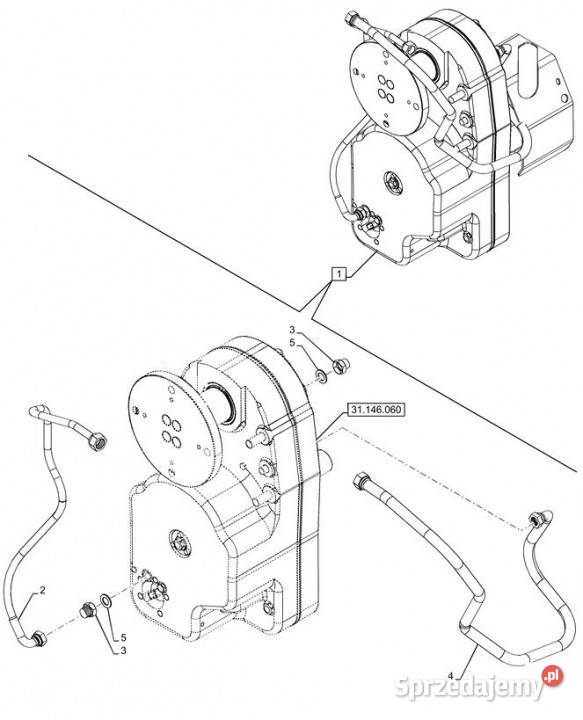 1
3
5
31.146.060
2
5
3
4
Sprzedajemy.pl