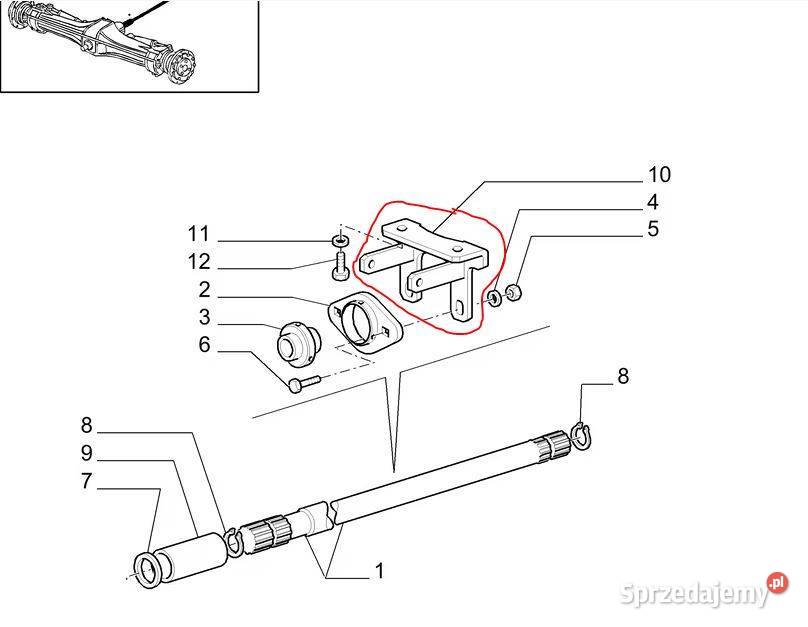 10
4
5
11
12
2
3
6
8
8
9
7
1
Sprzedajemy.pl